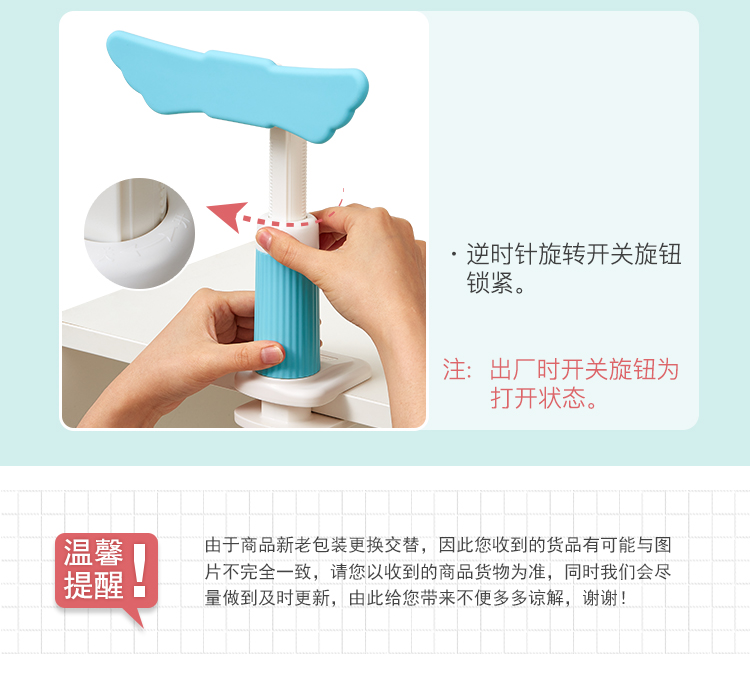 · 逆时针旋转开关旋钮锁紧。

注：出厂时开关旋钮为打开状态。

温馨提醒!

由于商品新老包装更换交替，因此您收到的货品有可能与图片不完全一致，请您以收到的商品货物为准，同时我们会尽量做到及时更新，由此给您带来不便多多谅解，谢谢！